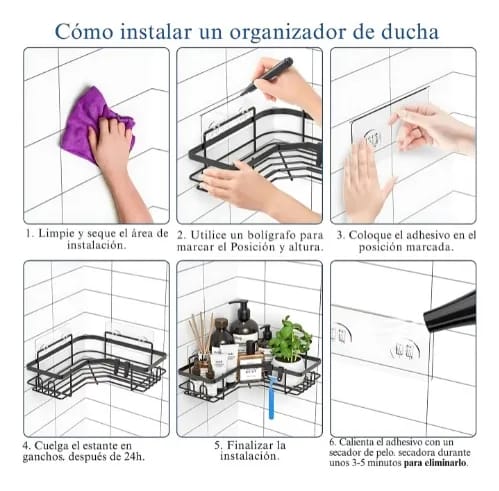 Cómo instalar un organizador de ducha

1. Limpie y seque el área de instalación.

2. Utilice un bolígrafo para marcar el Posición y altura.

3. Coloque el adhesivo en el posición marcada.

4. Cuelga el estante en ganchos. después de 24h.

5. Finalizar la instalación.

6. Calienta el adhesivo con un secador de pelo. secadora durante unos 3-5 minutos para eliminarlo.