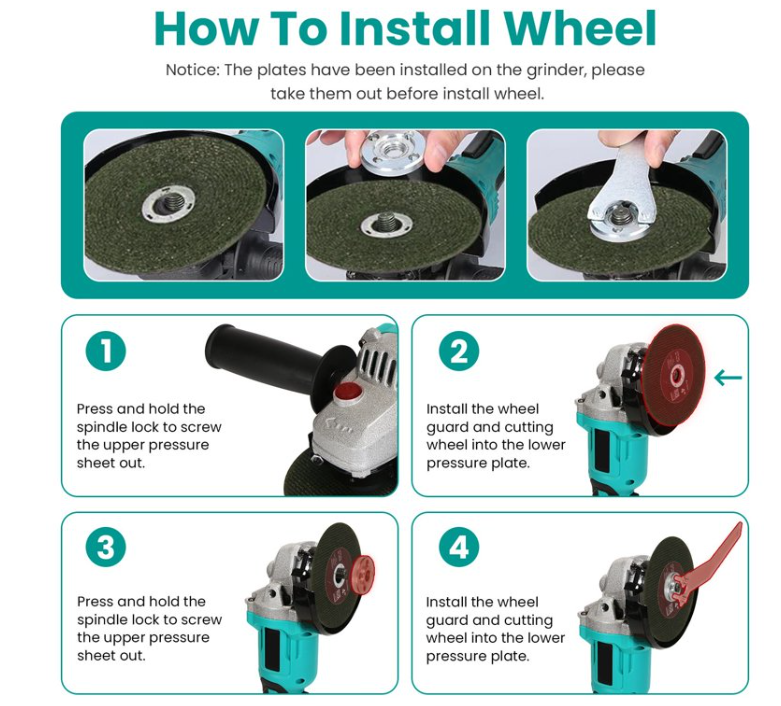 How To Install Wheel

Notice: The plates have been installed on the grinder, please take them out before install wheel.

1

Press and hold the spindle lock to screw the upper pressure sheet out.

2

Install the wheel guard and cutting wheel into the lower pressure plate.

3

Press and hold the spindle lock to screw the upper pressure sheet out.

4

Install the wheel guard and cutting wheel into the lower pressure plate.